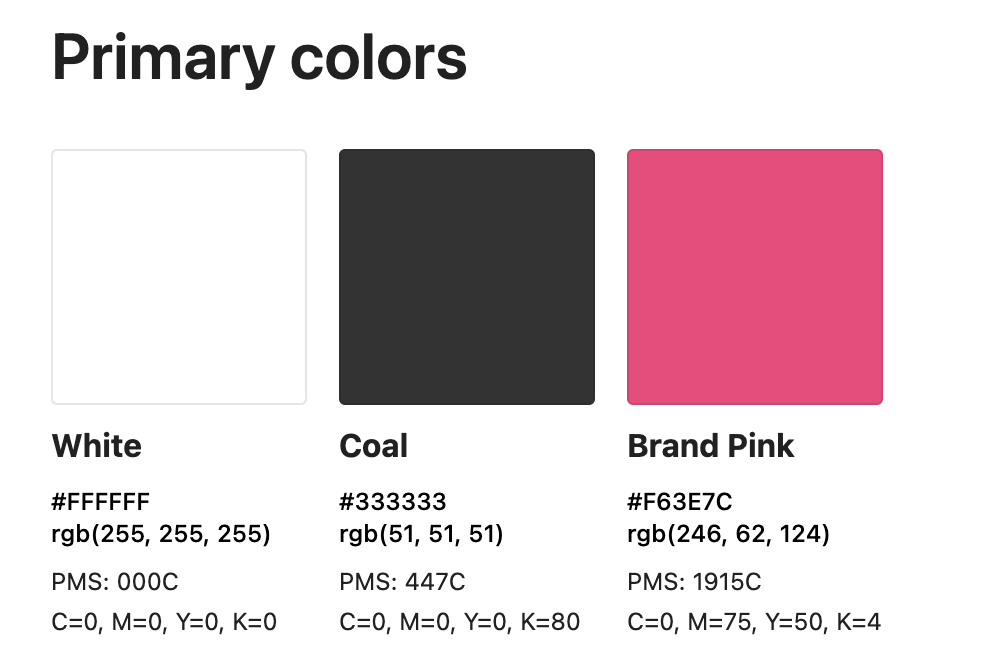 Primary colors

White

#FFFFFF
rgb(255, 255, 255)

PMS: 000C

C=0, M=0, Y=0, K=0

Coal

#333333
rgb(51, 51, 51)

PMS: 447C

C=0, M=0, Y=0, K=80

Brand Pink

#F63E7C
rgb(246, 62, 124)

PMS: 1915C

C=0, M=75, Y=50, K=4